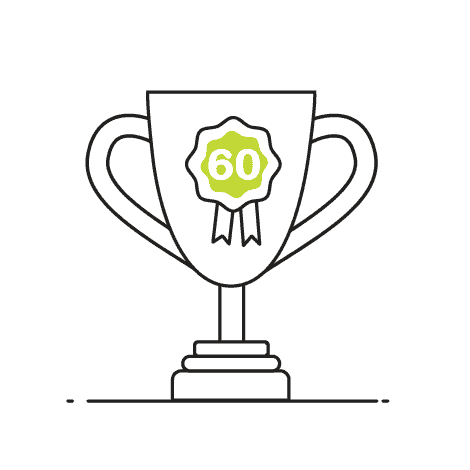 60